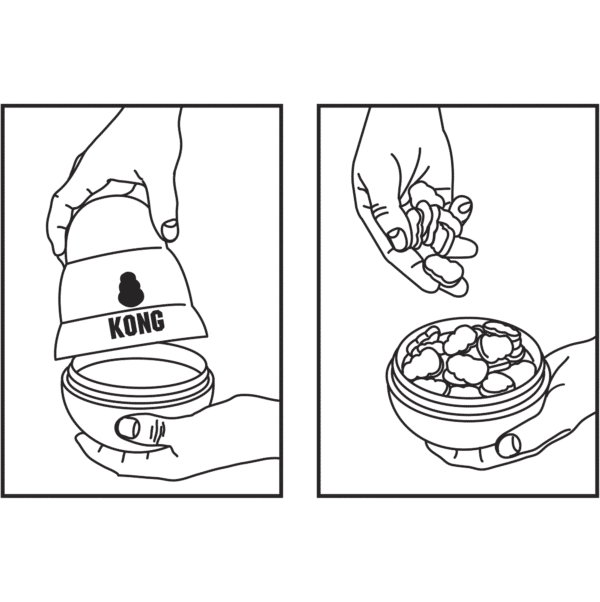 KONG